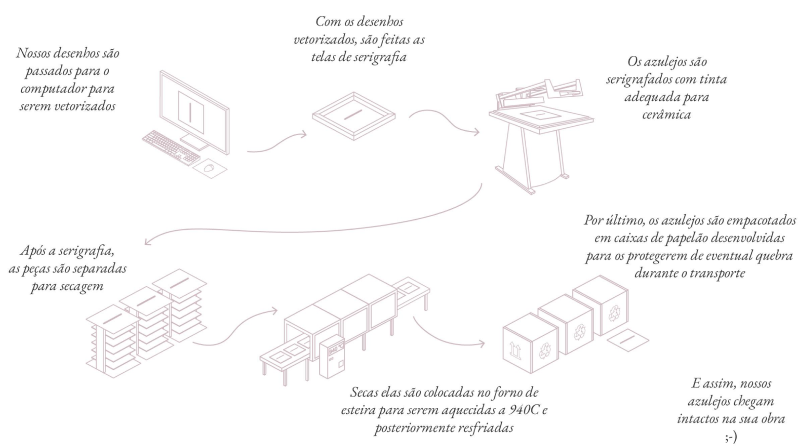 Nossos desenhos são passados para o computador para serem vetorizados

Com os desenhos vetorizados, são feitas as telas de serigrafia

Os azulejos são serigrafados com tinta adequada para cerâmica

Após a serigrafia, as peças são separadas para secagem

Secas elas são colocadas no forno de esteira para serem aquecidas a 940C e posteriormente resfriadas

Por último, os azulejos são empacotados em caixas de papelão desenvolvidas para os protegerem de eventual quebra durante o transporte

E assim, nossos azulejos chegam intactos na sua obra ;-)